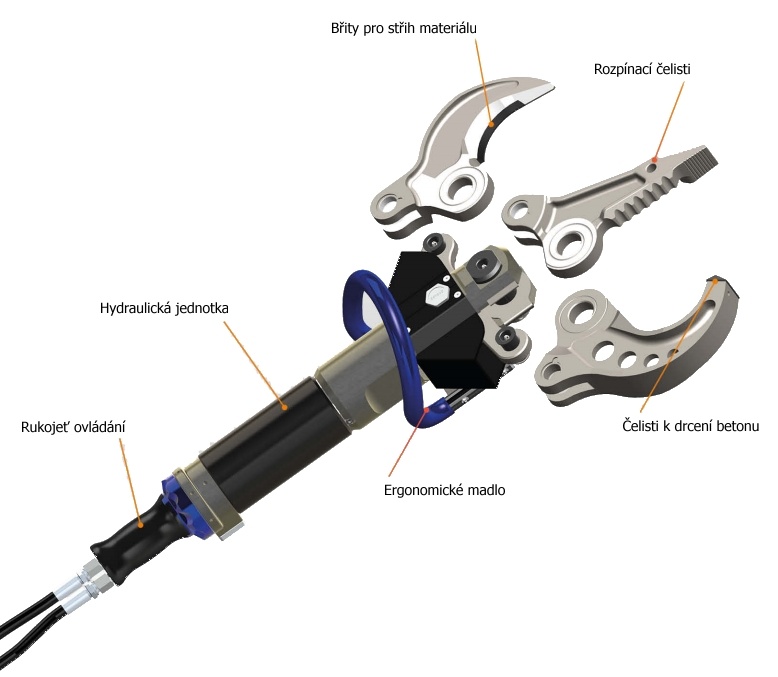 Břity pro střih materiálu

Rozpínací čelisti

Hydraulická jednotka

Rukojeť ovládání

Ergonomické madlo

Čelisti k drcení betonu